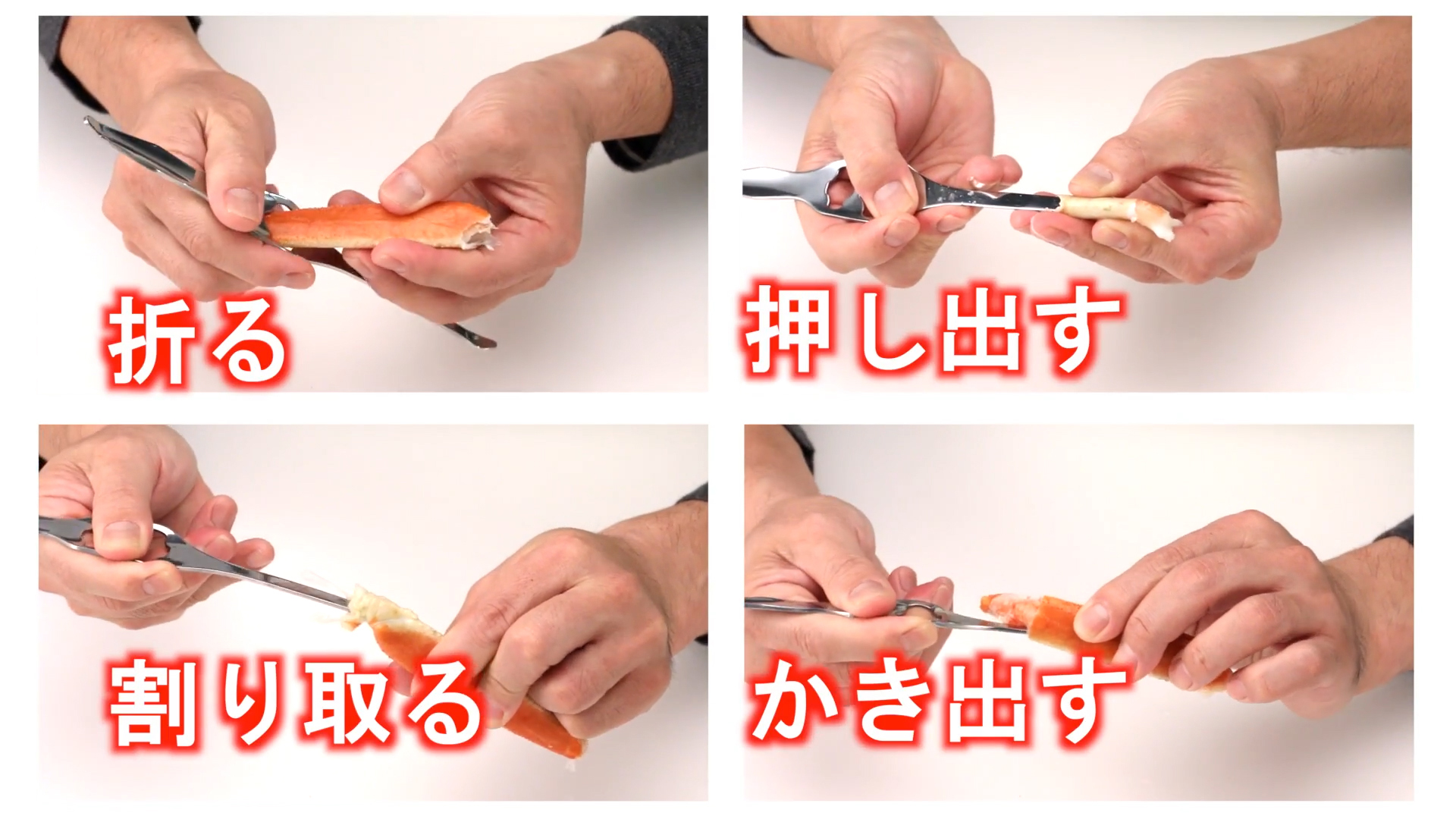 折る

押し出す

割り取る

かき出す